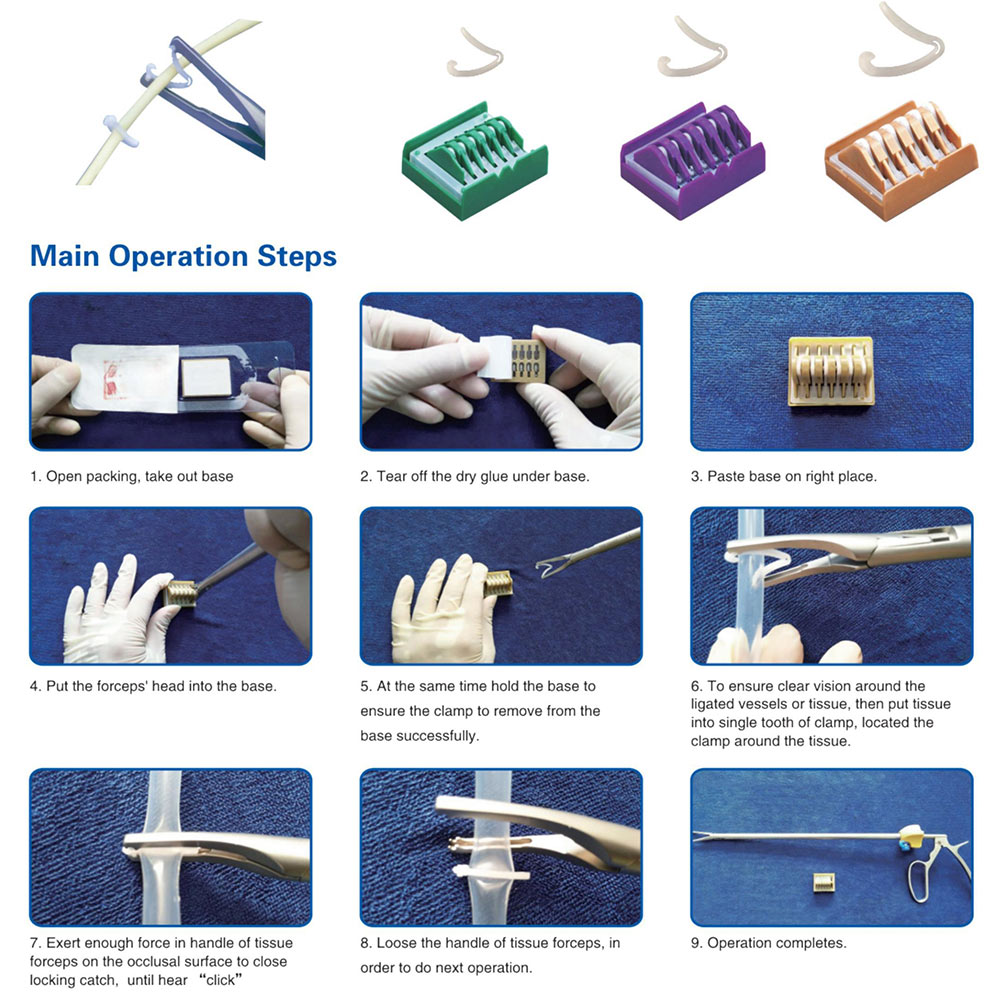 Main Operation Steps

1. Open packing, take out base

2. Tear off the dry glue under base.

3. Paste base on right place.

4. Put the forceps' head into the base.

5. At the same time hold the base to ensure the clamp to remove from the base successfully.

6. To ensure clear vision around the ligated vessels or tissue, then put tissue into single tooth of clamp, located the clamp around the tissue.

7. Exert enough force in handle of tissue forceps on the occlusal surface to close locking catch, until hear “click”

8. Loose the handle of tissue forceps, in order to do next operation.

9. Operation completes.